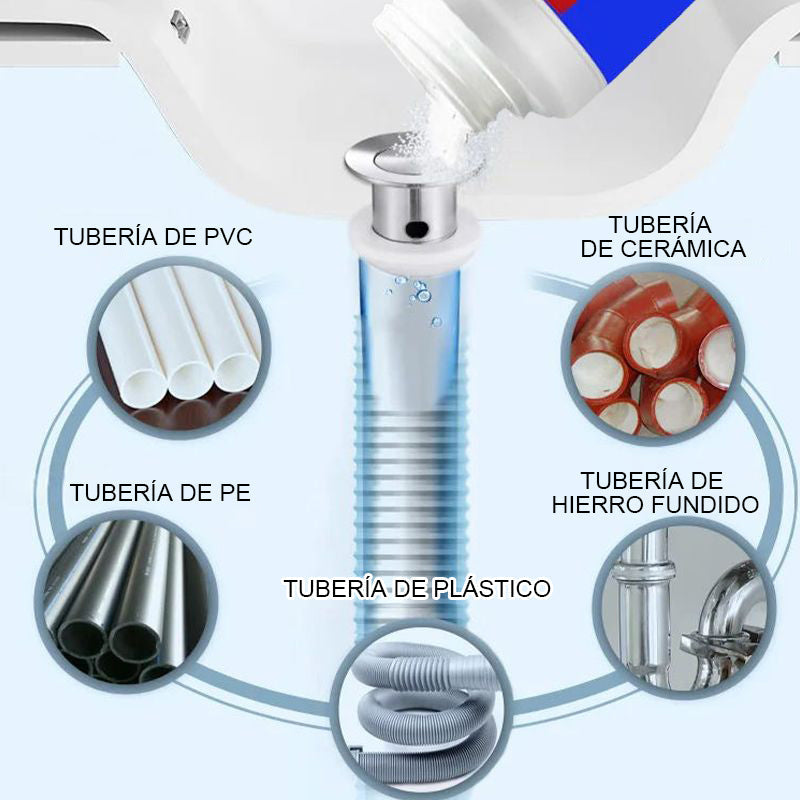 TUBERÍA DE PVC

TUBERÍA DE CERÁMICA

TUBERÍA DE PE

TUBERÍA DE HIERRO FUNDIDO

TUBERÍA DE PLÁSTICO